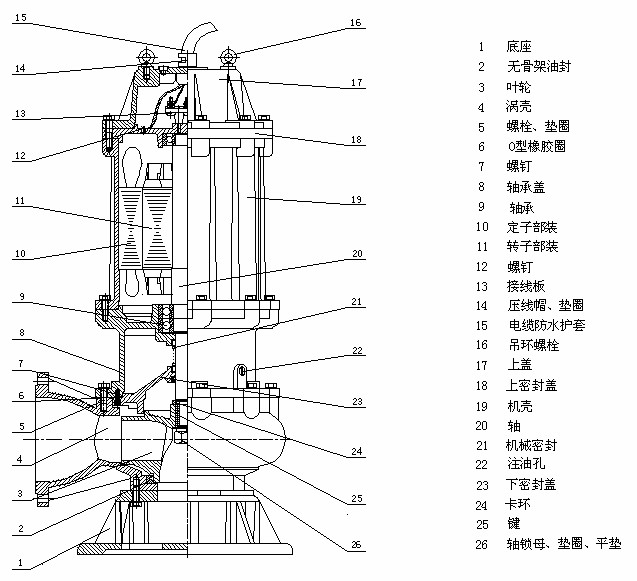 15
14
13
12
11
10
9
8
7
6
5
4
3
2
1
16
17
18
19
20
21
22
23
24
25
26

1 底座
2 无骨架油封
3 叶轮
4 涡壳
5 螺栓、垫圈
6 O型橡胶圈
7 螺钉
8 轴承盖
9 轴承
10 定子部装
11 转子部装
12 螺钉
13 接线板
14 压线帽、垫圈
15 电缆防水护套
16 吊环螺栓
17 上盖
18 上密封盖
19 机壳
20 轴
21 机械密封
22 注油孔
23 下密封盖
24 卡环
25 键
26 轴锁母、垫圈、平垫